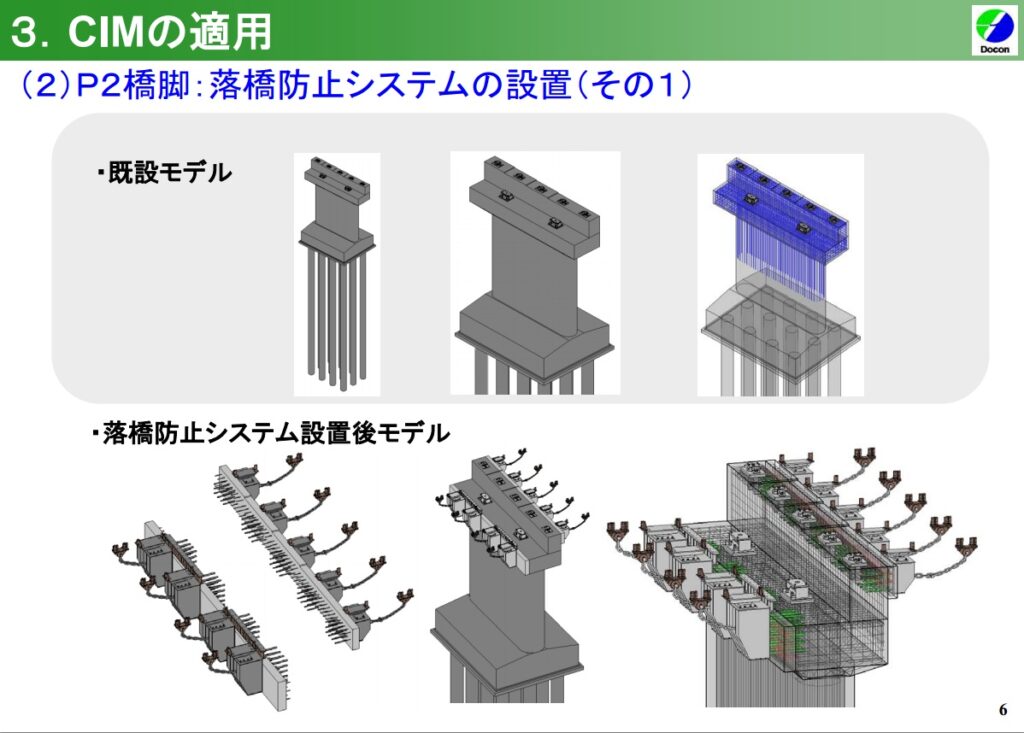 ３．CIMの適用

Docon

（２）P2橋脚：落橋防止システムの設置（その１）

・既設モデル

・落橋防止システム設置後モデル

6